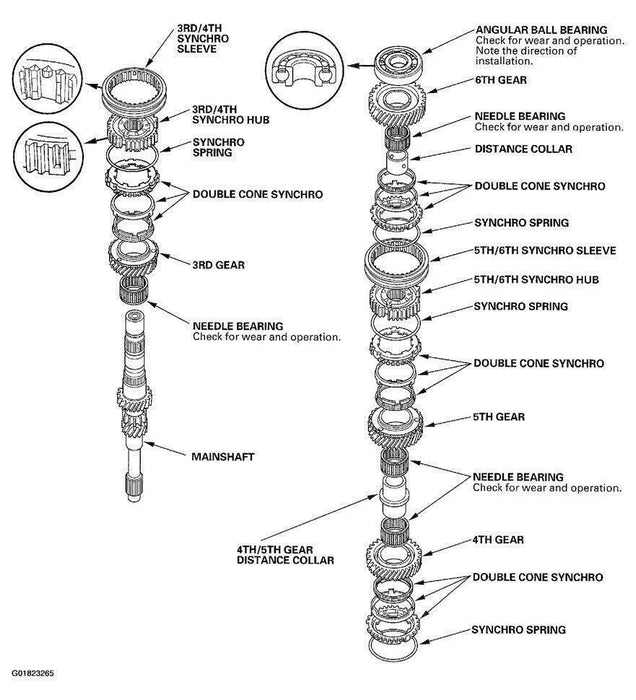 3RD/4TH SYNCHRO SLEEVE

3RD/4TH SYNCHRO HUB

SYNCHRO SPRING

DOUBLE CONE SYNCHRO

3RD GEAR

NEEDLE BEARING
Check for wear and operation.

MAINSHAFT

ANGULAR BALL BEARING
Check for wear and operation. Note the direction of installation.

6TH GEAR

NEEDLE BEARING
Check for wear and operation.

DISTANCE COLLAR

DOUBLE CONE SYNCHRO

SYNCHRO SPRING

5TH/6TH SYNCHRO SLEEVE

5TH/6TH SYNCHRO HUB

SYNCHRO SPRING

DOUBLE CONE SYNCHRO

5TH GEAR

NEEDLE BEARING
Check for wear and operation.

4TH/5TH GEAR DISTANCE COLLAR

4TH GEAR

DOUBLE CONE SYNCHRO

SYNCHRO SPRING

G01823265